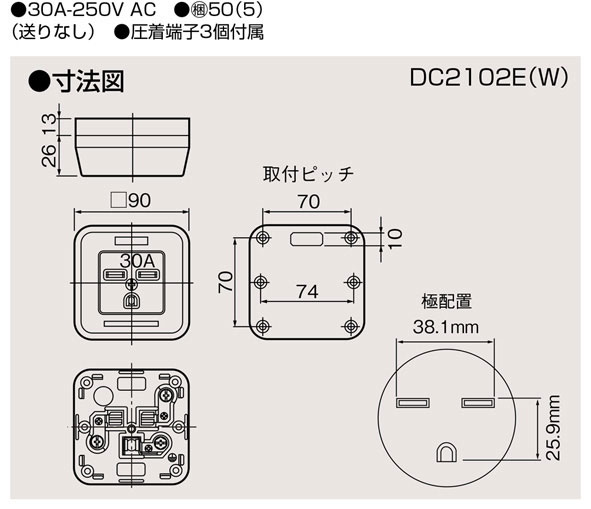 ●30A-250V AC ●梱50(5)
(送りなし) ●圧着端子3個付属

●寸法図

DC2102E(W)

13
26

□90

30A

取付ピッチ

70

10

70

74

極配置

38.1mm

25.9mm