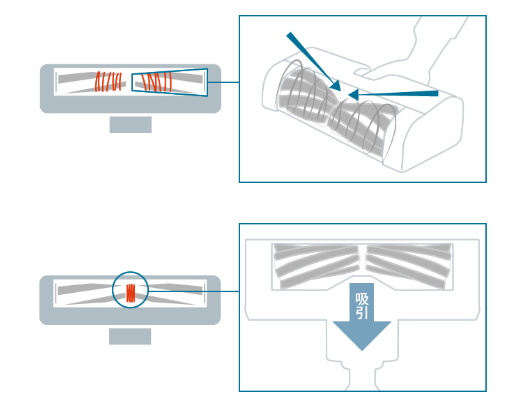 吸引