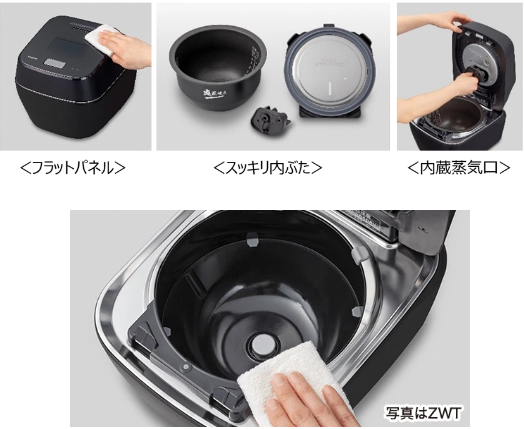 <フラットパネル>

<スッキリ内ぶた>

<内蔵蒸気口>

写真はZWT