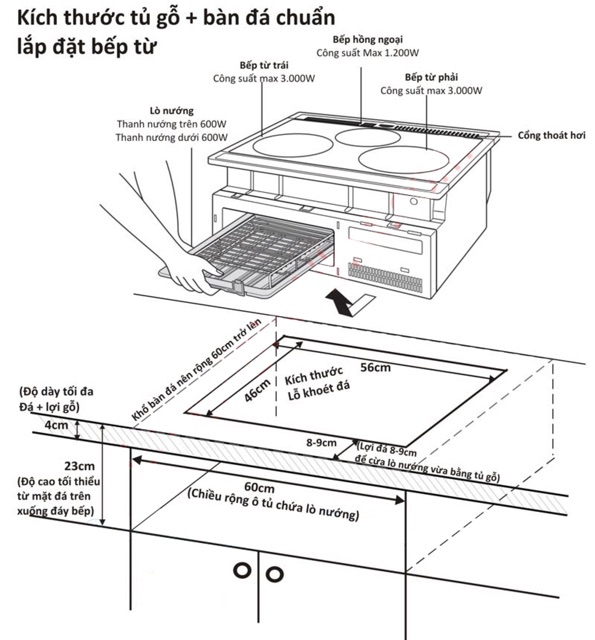 Kích thước tủ gỗ + bàn đá chuẩn lắp đặt bếp từ

Bếp hồng ngoại
Công suất Max 1.200W

Bếp từ trái
Công suất max 3.000W

Bếp từ phải
Công suất max 3.000W

Lò nướng
Thanh nướng trên 600W
Thanh nướng dưới 600W

Cổng thoát hơi

Khổ bàn đá nên rộng 60cm trở lên

56cm

46cm

Kích thước
Lỗ khoét đá

(Độ dày tối đa
Đá + lợi gỗ)

4cm

8-9cm

(Lợi đá 8-9cm
để cửa lò nướng vừa bằng tủ gỗ)

23cm
(Độ cao tối thiểu
từ mặt đá trên
xuống đáy bếp)

60cm
(Chiều rộng ô tủ chứa lò nướng)